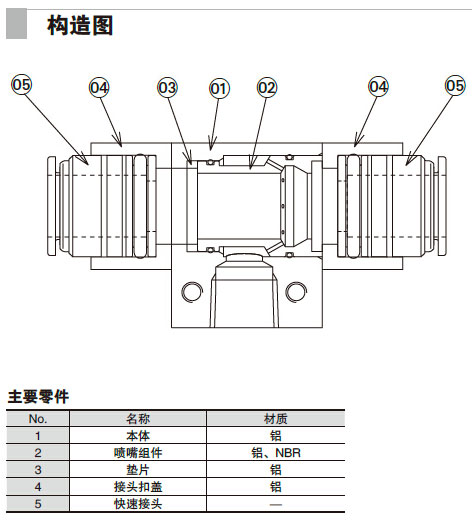 构造图

05 04 03 01 02 04 05

主要零件

| No. | 名称 | 材质 |
|---|---|---|
| 1 | 本体 | 铝 |
| 2 | 喷嘴组件 | 铝、NBR |
| 3 | 垫片 | 铝 |
| 4 | 接头扣盖 | 铝 |
| 5 | 快速接头 | — |